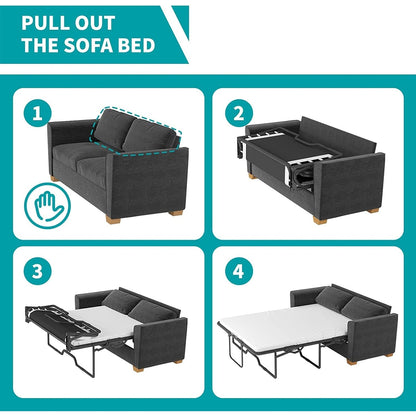 PULL OUT
THE SOFA BED

1

2

3

4